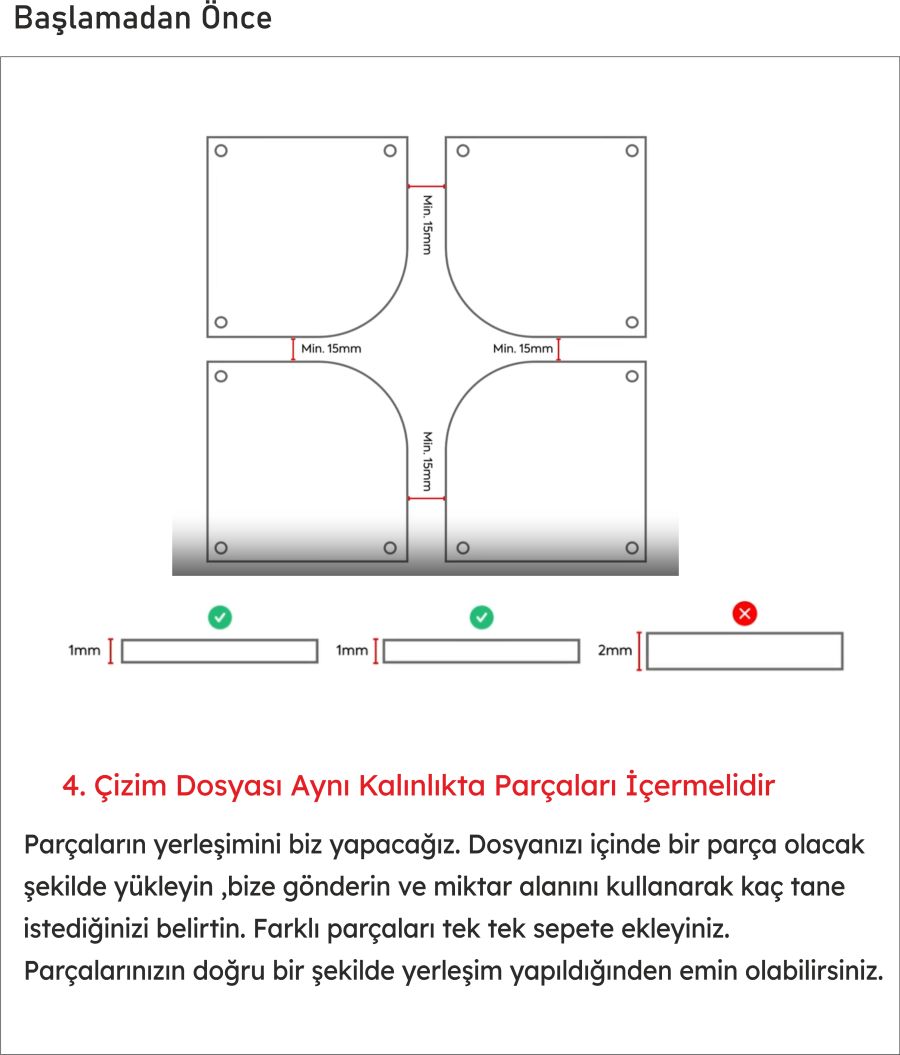 Başlamadan Önce

Min. 15mm

Min. 15mm

Min. 15mm

Min. 15mm

1mm

1mm

2mm

4. Çizim Dosyası Aynı Kalınlıkta Parçaları İçermelidir

Parçaların yerleşimini biz yapacağız. Dosyanızı içinde bir parça olacak şekilde yükleyin ,bize gönderin ve miktar alanını kullanarak kaç tane istediğinizi belirtin. Farklı parçaları tek tek sepete ekleyiniz. Parçalarınızın doğru bir şekilde yerleşim yapıldığından emin olabilirsiniz.